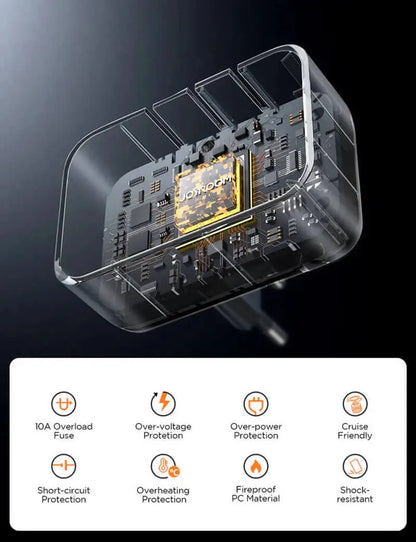 JOYROOM

10A Overload Fuse

Over-voltage Protetion

Over-power Protection

Cruise Friendly

Short-circuit Protection

Overheating Protection

Fireproof PC Material

Shock-resistant