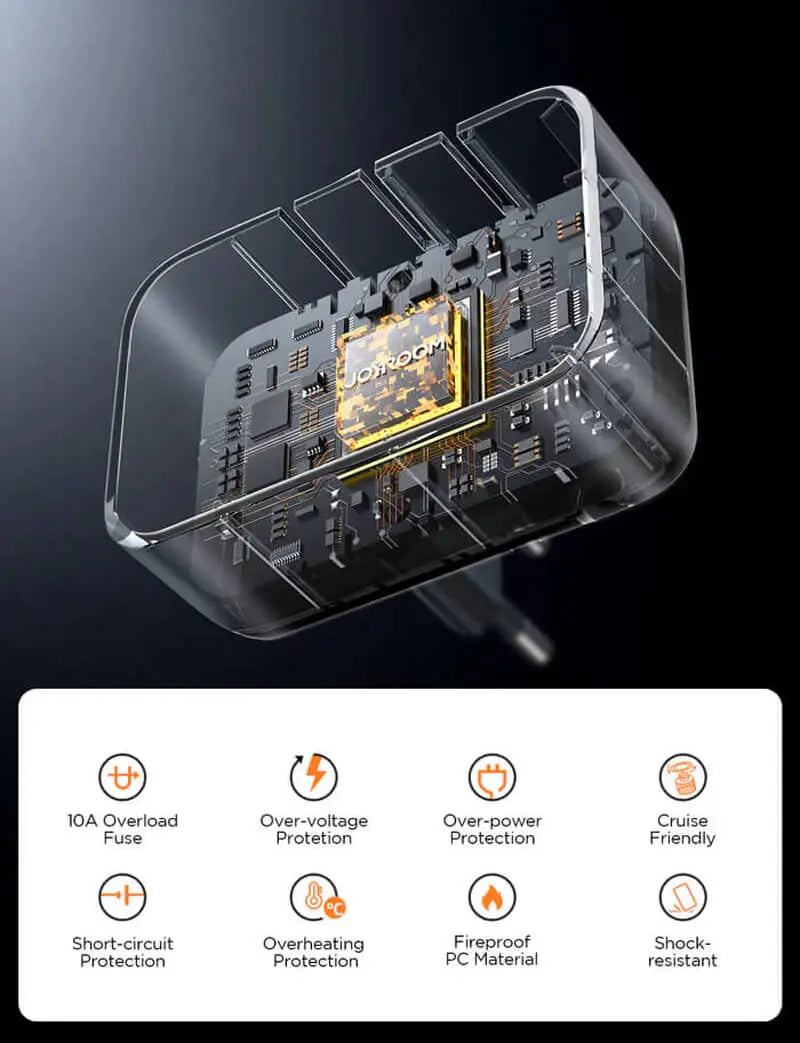 JOYROOM

10A Overload Fuse

Over-voltage Protetion

Over-power Protection

Cruise Friendly

Short-circuit Protection

Overheating Protection

Fireproof PC Material

Shock-resistant